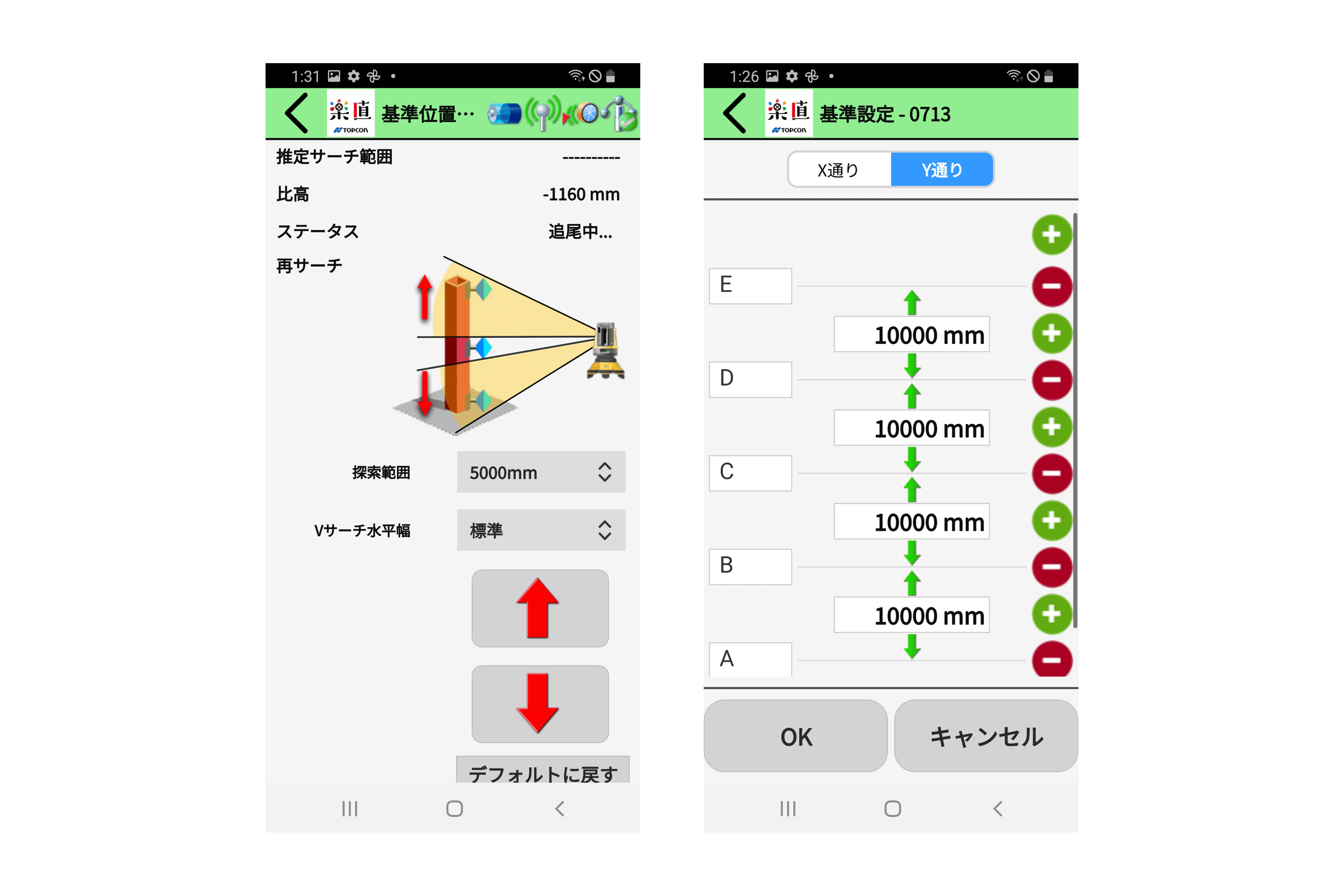 1:31

楽直 TOPCON 基準位置…

推定サーチ範囲 ----------

比高 -1160 mm

ステータス 追尾中...

再サーチ

探索範囲 5000mm

Vサーチ水平幅 標準

デフォルトに戻す

1:26

楽直 TOPCON 基準設定 - 0713

X通り Y通り

E

10000 mm

D

10000 mm

C

10000 mm

B

10000 mm

A

OK キャンセル